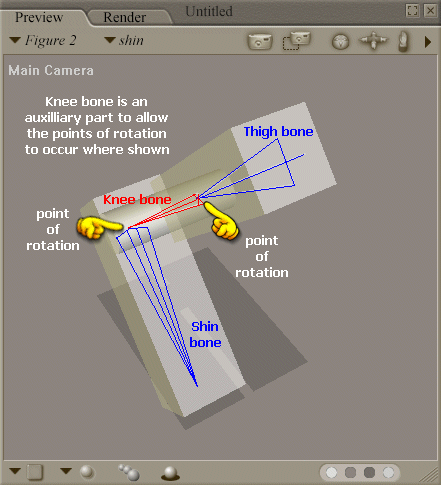 Preview
Render
Untitled

Figure 2
shin

Main Camera

Knee bone is an auxilliary part to allow the points of rotation to occur where shown

Thigh bone

Knee bone

point of rotation

point of rotation

Shin bone