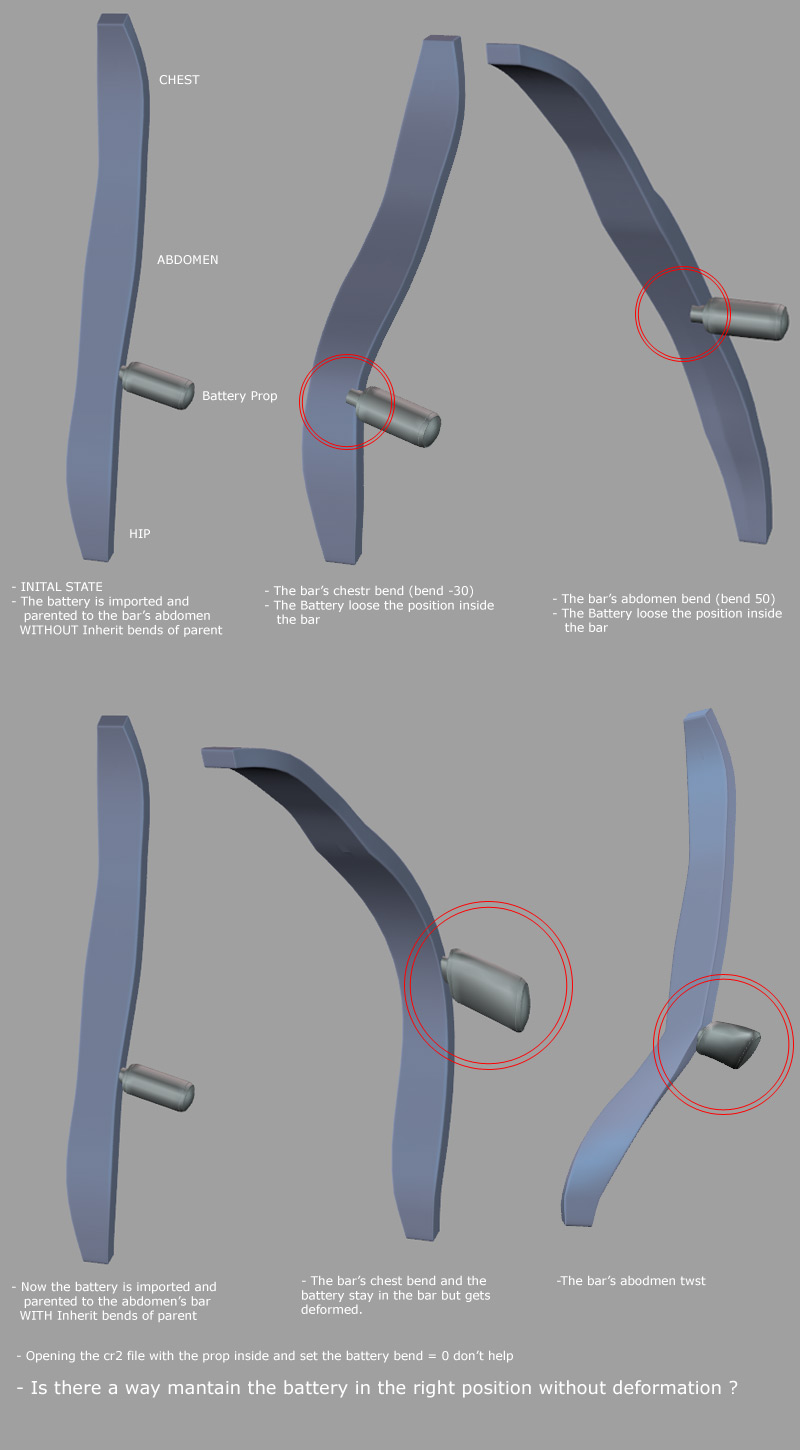 CHEST

ABDOMEN

Battery Prop

HIP

- INITAL STATE
- The battery is imported and parented to the bar's abdomen WITHOUT Inherit bends of parent

- The bar's chestr bend (bend -30)
- The Battery loose the position inside the bar

- The bar's abdomen bend (bend 50)
- The Battery loose the position inside the bar

- Now the battery is imported and parented to the abdomen's bar WITH Inherit bends of parent

- The bar's chest bend and the battery stay in the bar but gets deformed.

-The bar's abodmen twst

- Opening the cr2 file with the prop inside and set the battery bend = 0 don't help

- Is there a way mantain the battery in the right position without deformation ?