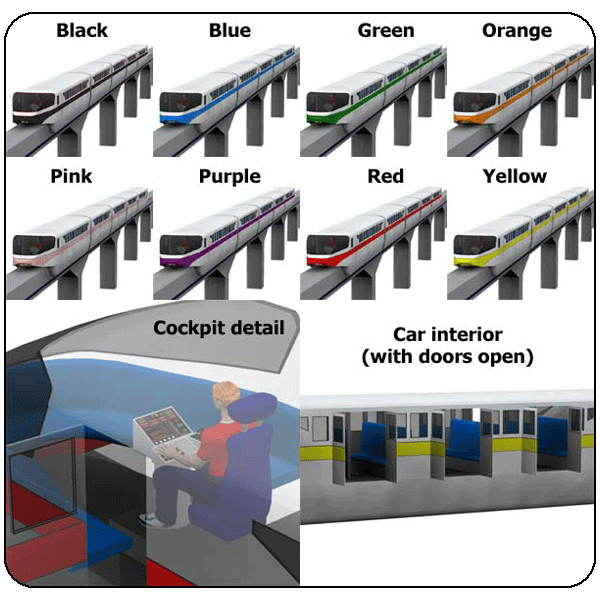 Black
Blue
Green
Orange

Pink
Purple
Red
Yellow

Cockpit detail

Car interior
(with doors open)